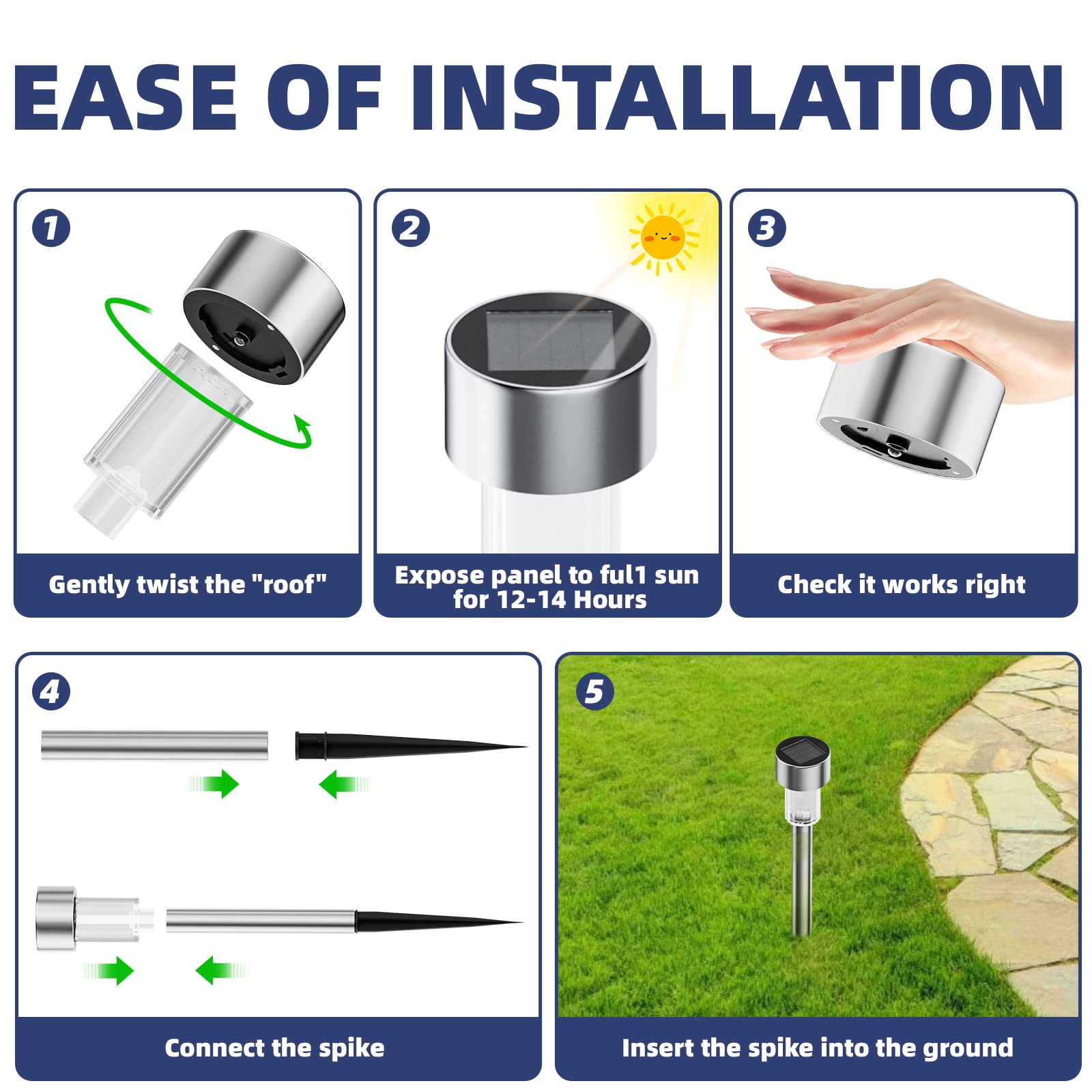 EASE OF INSTALLATION

1

Gently twist the "roof"

2

Expose panel to ful1 sun for 12-14 Hours

3

Check it works right

4

Connect the spike

5

Insert the spike into the ground